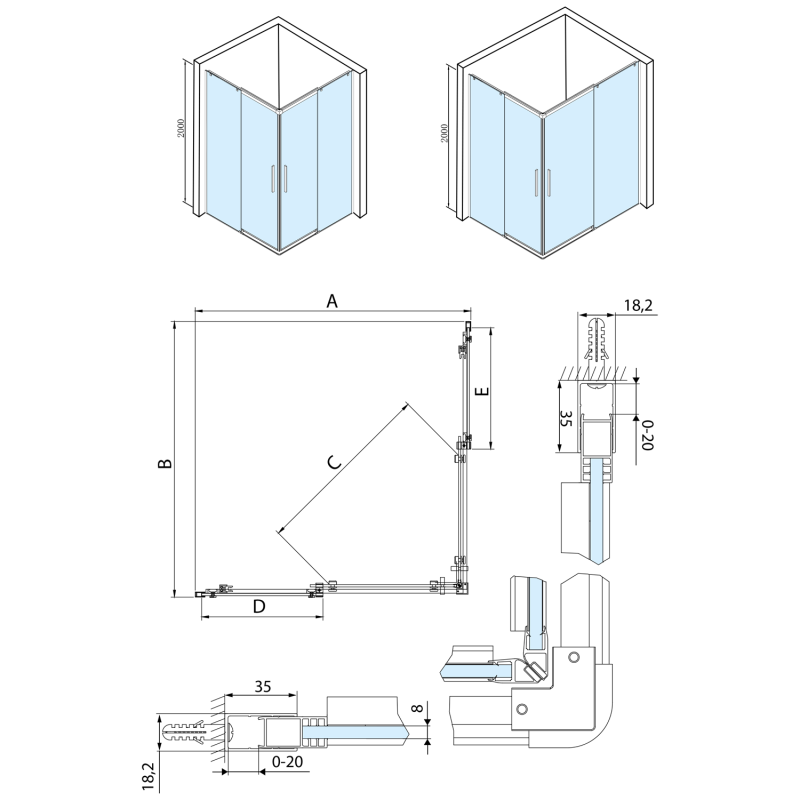 2000

2000

A

18,2

E

35

0-20

B

C

D

35

8

18,2

0-20