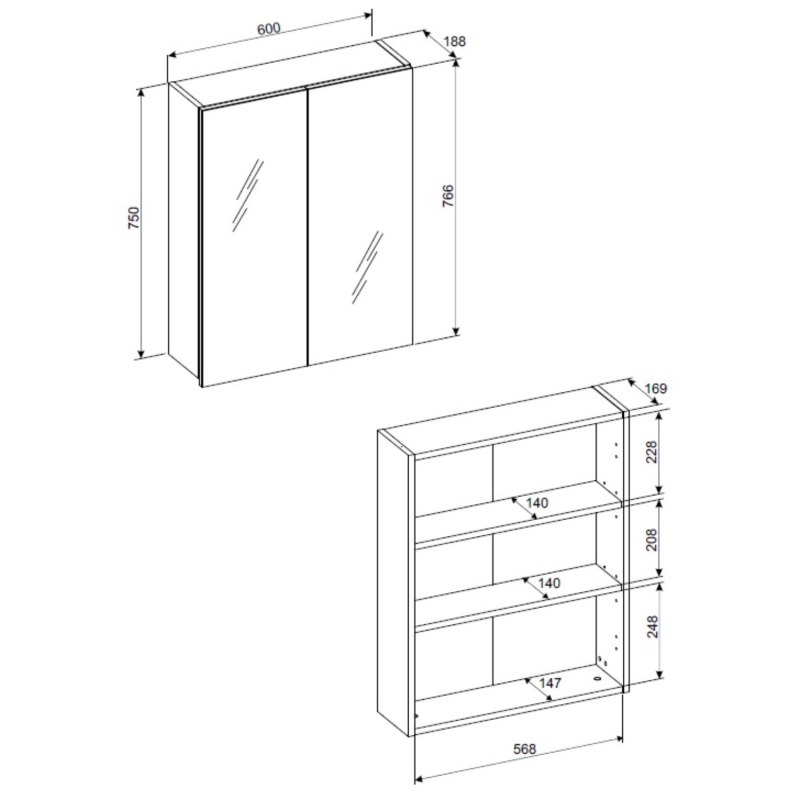 600
188
750
766
169
228
140
208
140
248
147
568