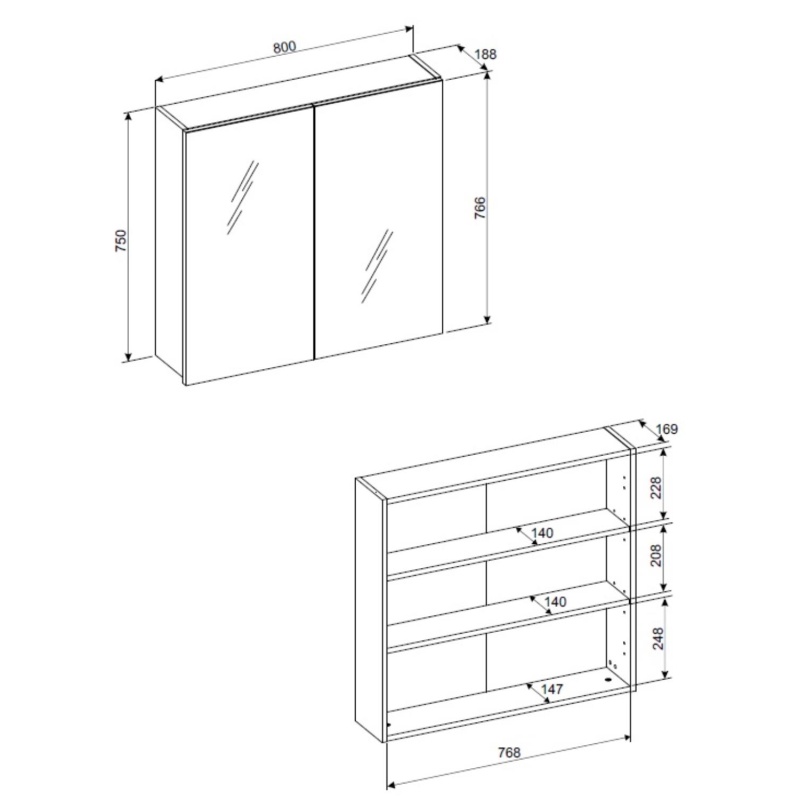 800
188
750
766
169
228
140
208
140
248
147
768