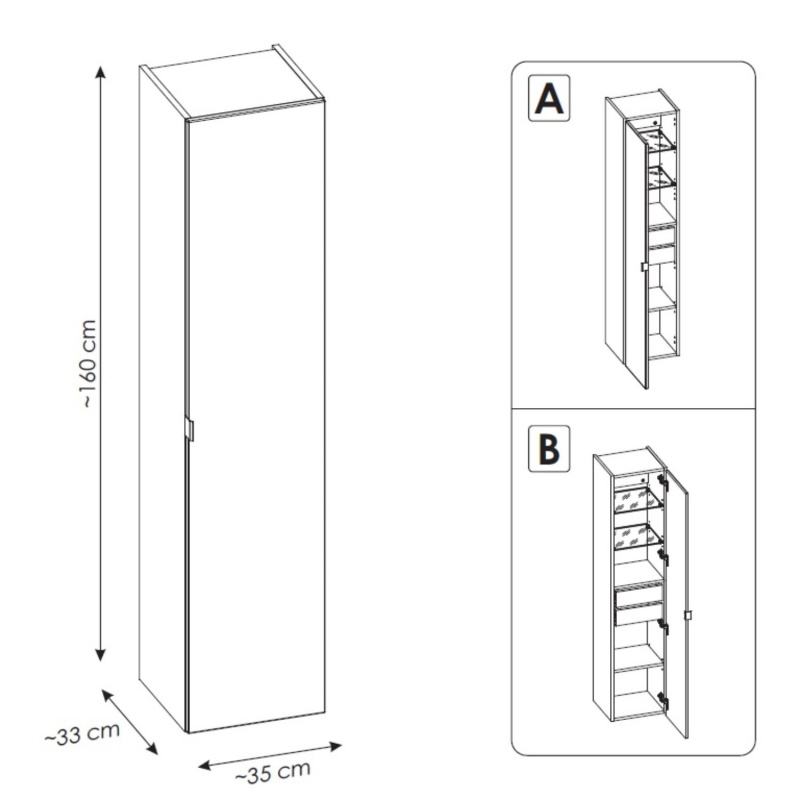 ~160 cm

~33 cm

~35 cm

A

B