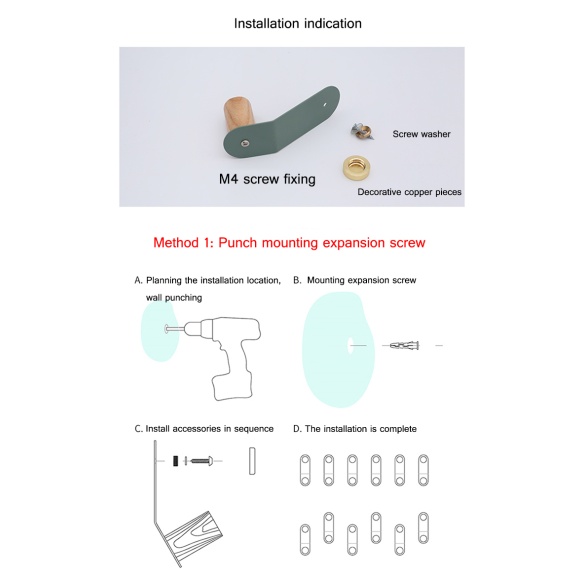 Installation indication

Screw washer

M4 screw fixing

Decorative copper pieces

Method 1: Punch mounting expansion screw

A. Planning the installation location, wall punching

B. Mounting expansion screw

C. Install accessories in sequence

D. The installation is complete